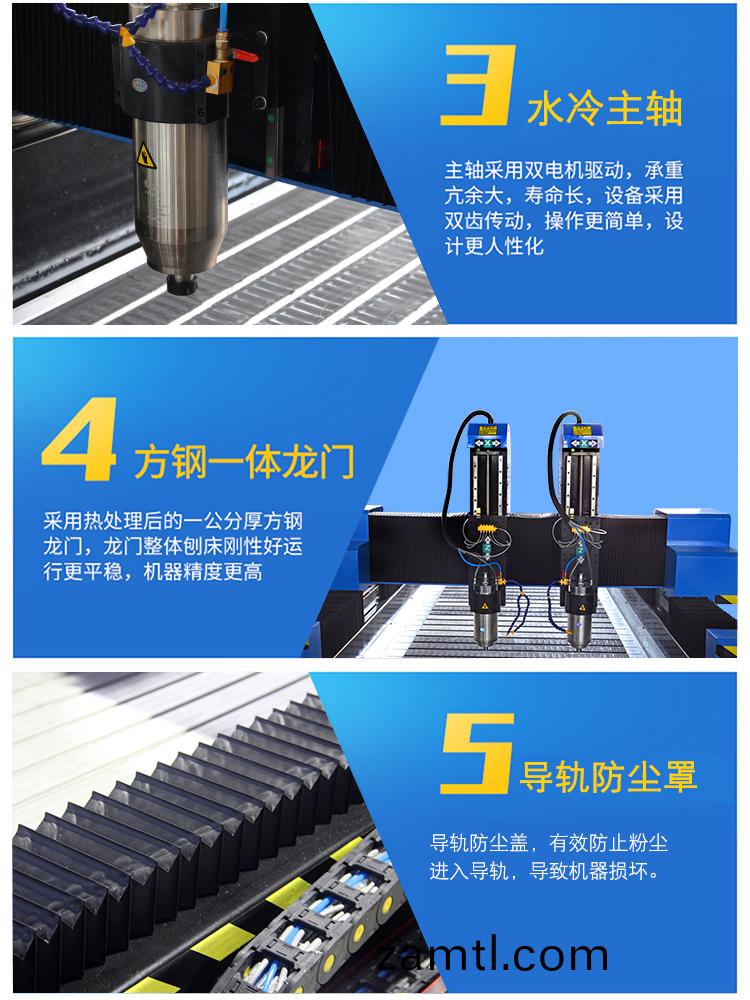 3 水冷主轴

主轴采用双电机驱动，承重亢余大，寿命长，设备采用双齿传动，操作更简单，设计更人性化

4 方钢一体龙门

采用热处理后的一公分厚方钢龙门，龙门整体刨床刚性好运行更平稳，机器精度更高

5 导轨防尘罩

导轨防尘盖，有效防止粉尘进入导轨，导致机器损坏。

zamtl.com