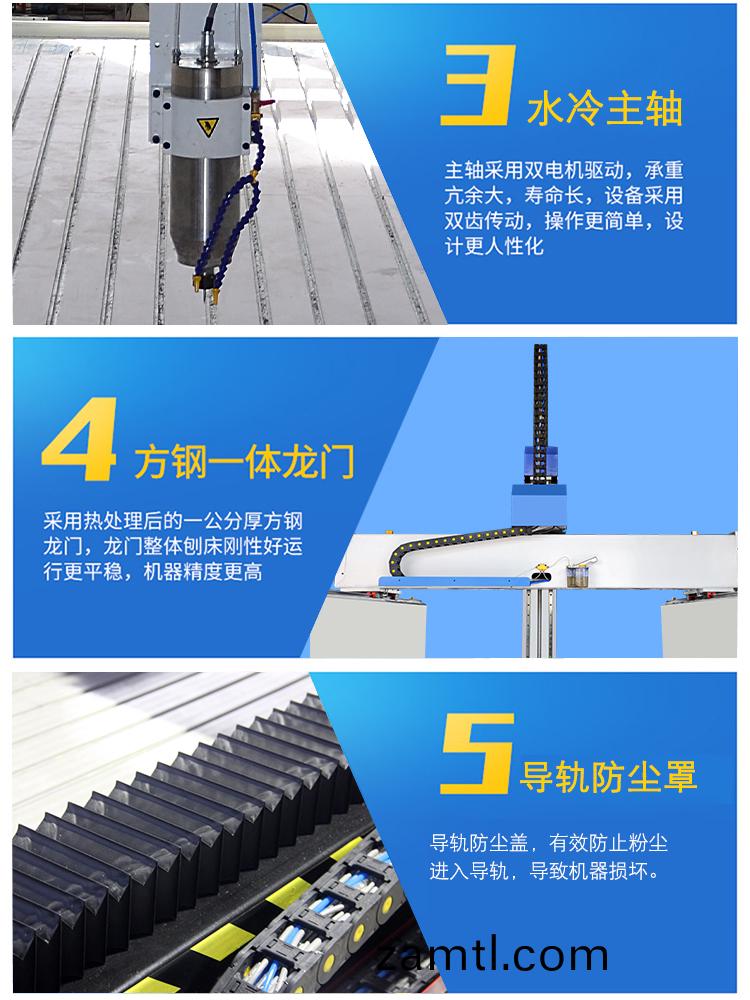 3 水冷主轴

主轴采用双电机驱动，承重亢余大，寿命长，设备采用双齿传动，操作更简单，设计更人性化

4 方钢一体龙门

采用热处理后的一公分厚方钢龙门，龙门整体刨床刚性好运行更平稳，机器精度更高

5 导轨防尘罩

导轨防尘盖，有效防止粉尘进入导轨，导致机器损坏。

zamtl.com